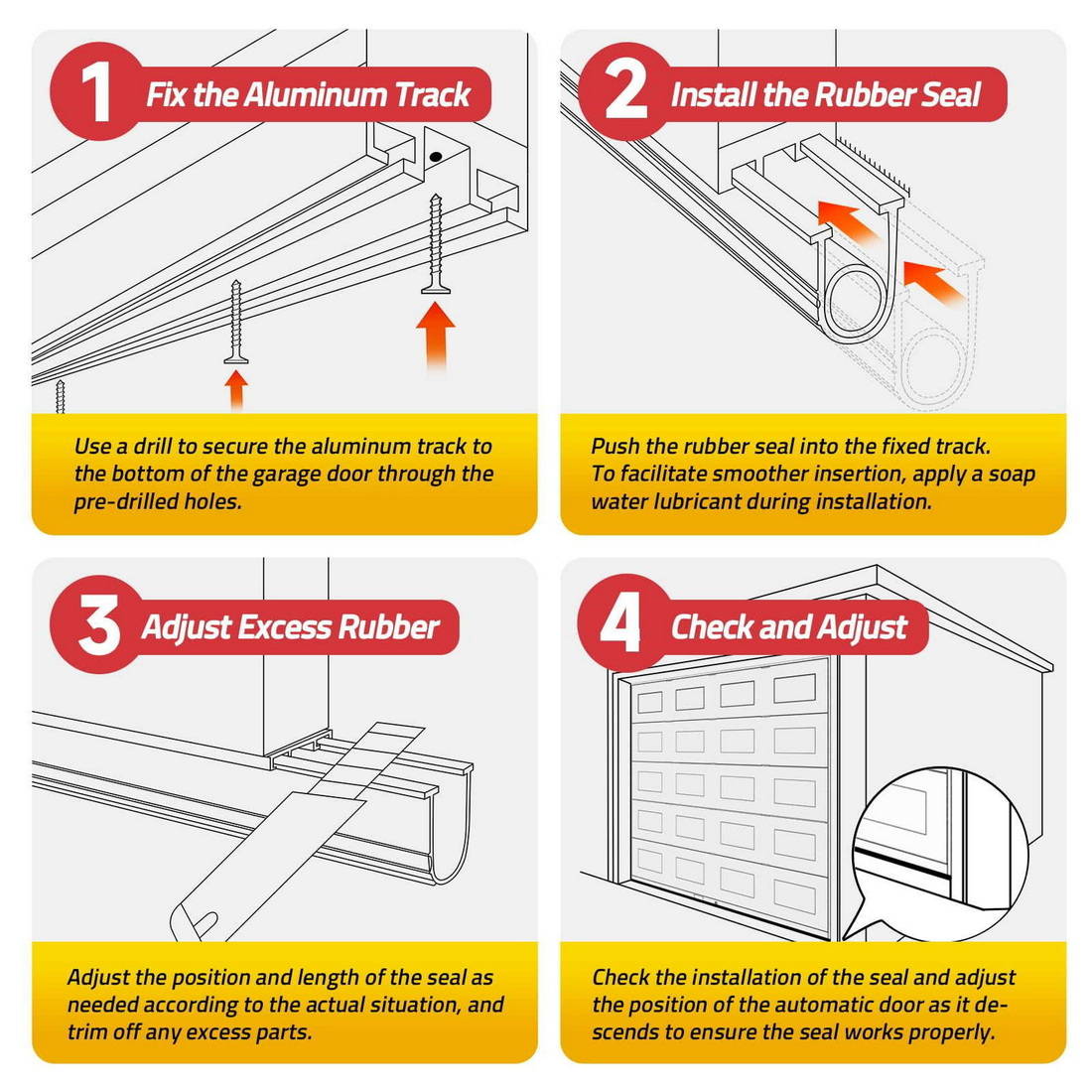 1 Fix the Aluminum Track

Use a drill to secure the aluminum track to the bottom of the garage door through the pre-drilled holes.

2 Install the Rubber Seal

Push the rubber seal into the fixed track. To facilitate smoother insertion, apply a soap water lubricant during installation.

3 Adjust Excess Rubber

Adjust the position and length of the seal as needed according to the actual situation, and trim off any excess parts.

4 Check and Adjust

Check the installation of the seal and adjust the position of the automatic door as it descends to ensure the seal works properly.